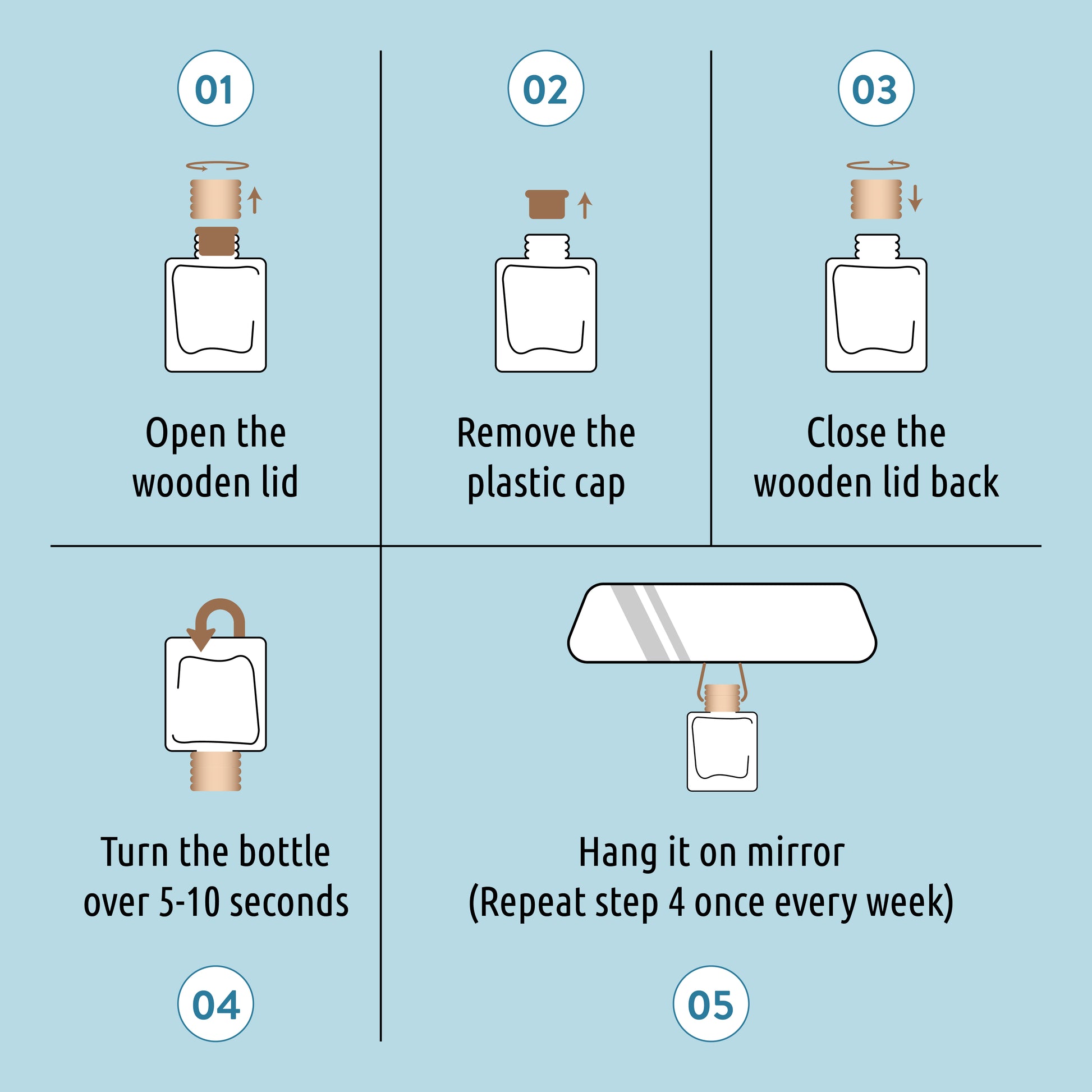 01

Open the wooden lid

02

Remove the plastic cap

03

Close the wooden lid back

Turn the bottle over 5-10 seconds

04

Hang it on mirror (Repeat step 4 once every week)

05