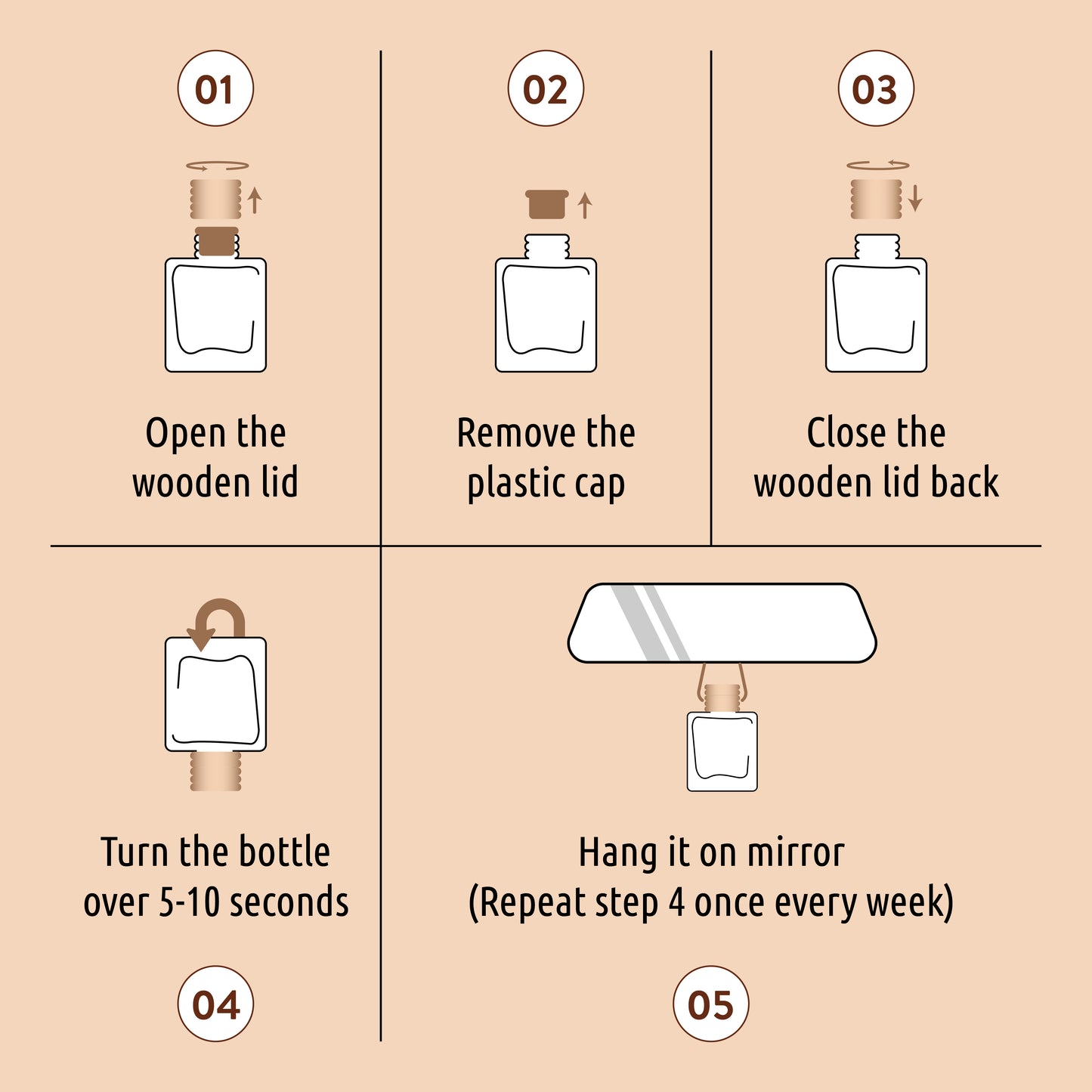 01

Open the wooden lid

02

Remove the plastic cap

03

Close the wooden lid back

Turn the bottle over 5-10 seconds

04

Hang it on mirror (Repeat step 4 once every week)

05