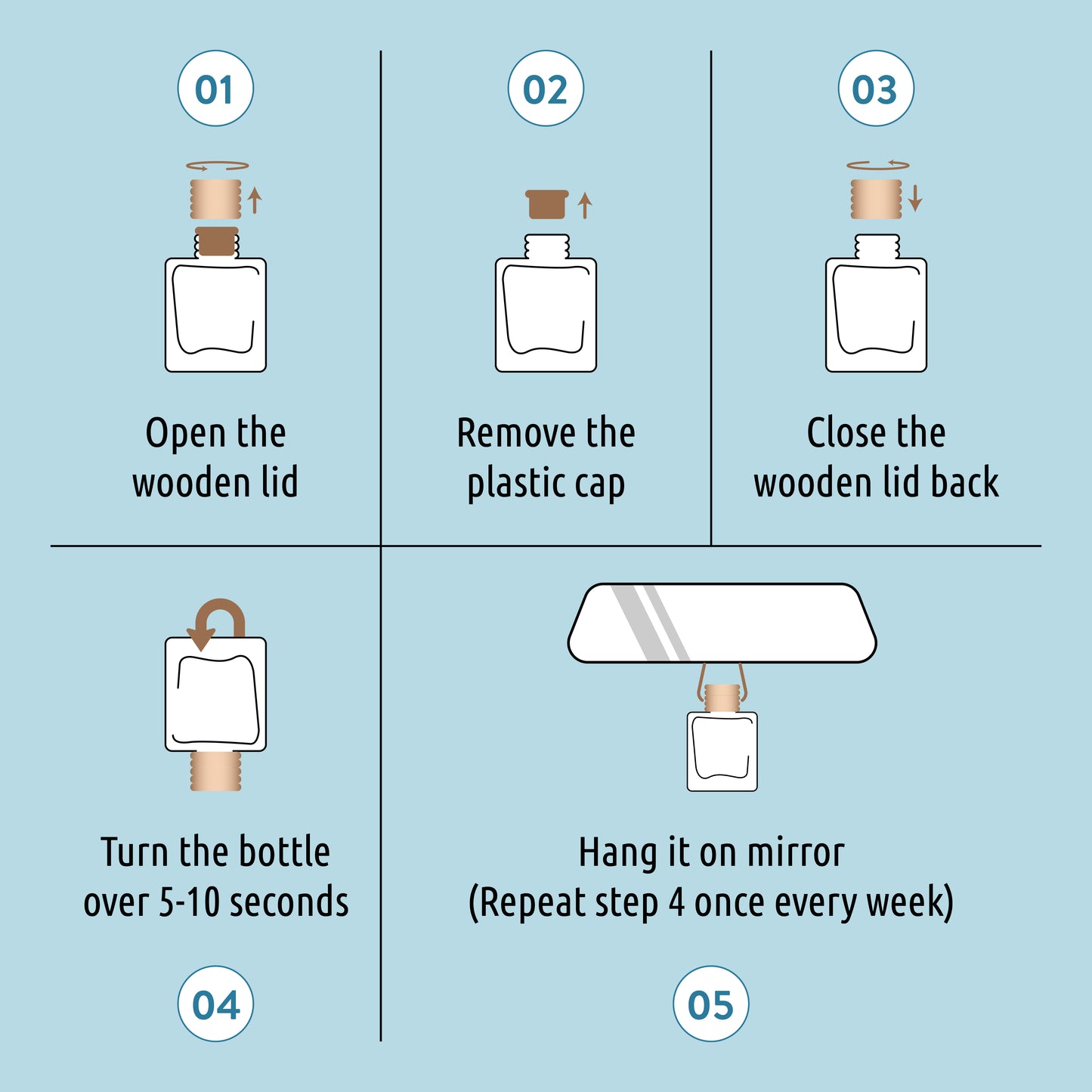 01

Open the wooden lid

02

Remove the plastic cap

03

Close the wooden lid back

Turn the bottle over 5-10 seconds

04

Hang it on mirror (Repeat step 4 once every week)

05